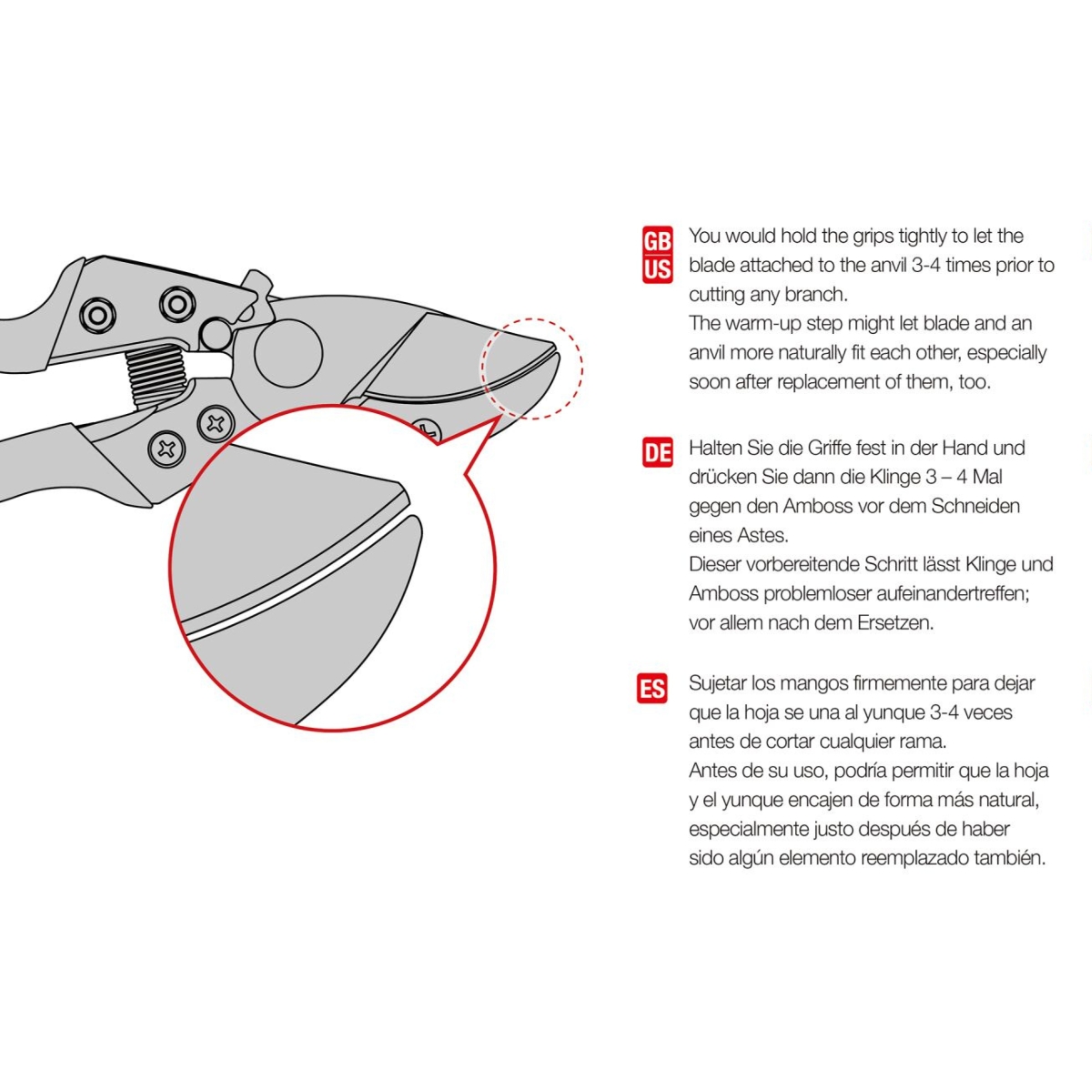 GB
US
You would hold the grips tightly to let the blade attached to the anvil 3-4 times prior to cutting any branch.
The warm-up step might let blade and an anvil more naturally fit each other, especially soon after replacement of them, too.

DE
Halten Sie die Griffe fest in der Hand und drücken Sie dann die Klinge 3 – 4 Mal gegen den Amboss vor dem Schneiden eines Astes.
Dieser vorbereitende Schritt lässt Klinge und Amboss problemloser aufeinandertreffen; vor allem nach dem Ersetzen.

ES
Sujetar los mangos firmemente para dejar que la hoja se una al yunque 3-4 veces antes de cortar cualquier rama.
Antes de su uso, podría permitir que la hoja y el yunque encajen de forma más natural, especialmente justo después de haber sido algún elemento reemplazado también.